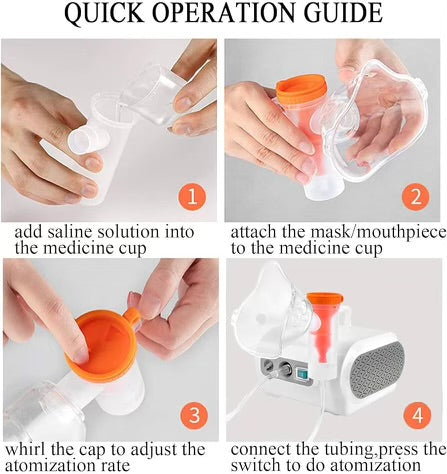 QUICK OPERATION GUIDE

1

add saline solution into the medicine cup

2

attach the mask/mouthpiece to the medicine cup

3

whirl the cap to adjust the atomization rate

4

connect the tubing,press the switch to do atomization